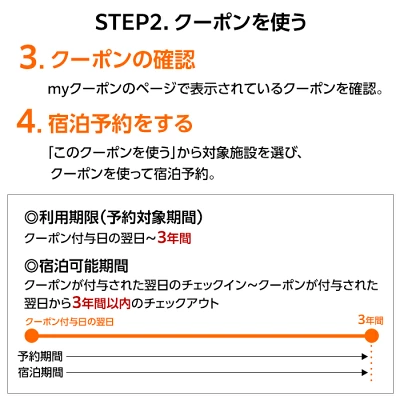 STEP2. クーポンを使う

3. クーポンの確認

myクーポンのページで表示されているクーポンを確認。

4. 宿泊予約をする

「このクーポンを使う」から対象施設を選び、クーポンを使って宿泊予約。

◎利用期限(予約対象期間)

クーポン付与日の翌日~3年間

◎宿泊可能期間

クーポンが付与された翌日のチェックイン~クーポンが付与された翌日から3年間以内のチェックアウト

クーポン付与日の翌日

3年間

予約期間

宿泊期間